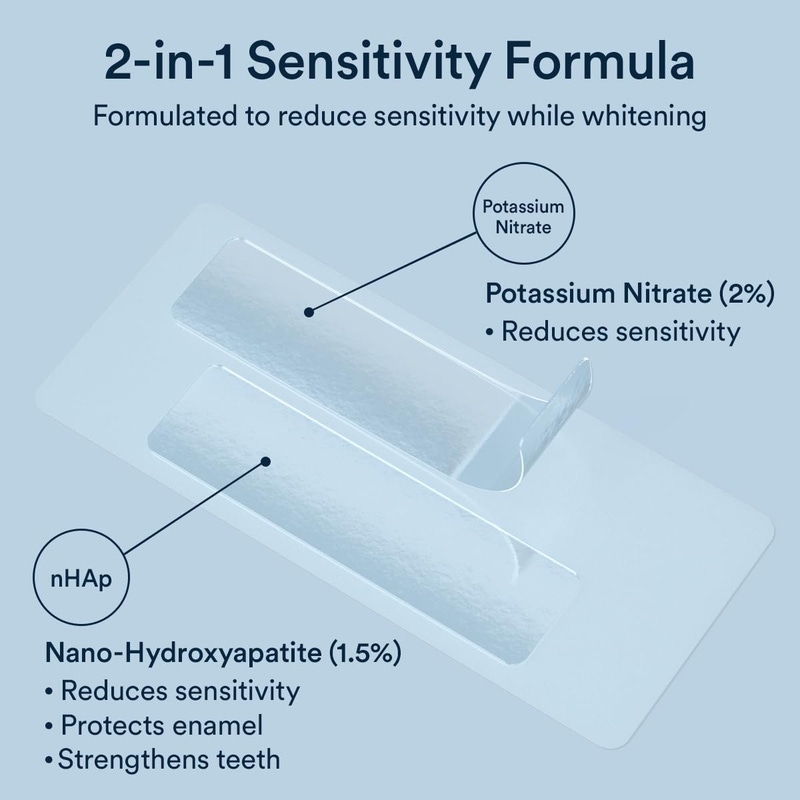 2-in-1 Sensitivity Formula
Formulated to reduce sensitivity while whitening

Potassium Nitrate

Potassium Nitrate (2%)
• Reduces sensitivity

nHAp

Nano-Hydroxyapatite (1.5%)
• Reduces sensitivity
• Protects enamel
• Strengthens teeth