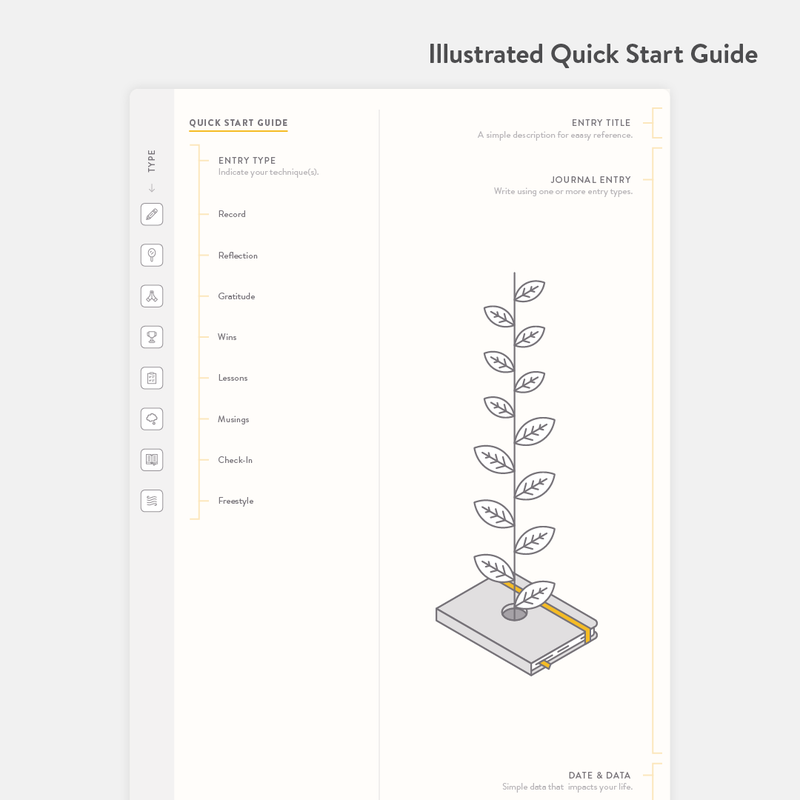 Illustrated Quick Start Guide

TYPE

QUICK START GUIDE

ENTRY TYPE
Indicate your technique(s).

Record

Reflection

Gratitude

Wins

Lessons

Musings

Check-In

Freestyle

ENTRY TITLE
A simple description for easy reference.

JOURNAL ENTRY
Write using one or more entry types.

DATE & DATA
Simple data that impacts your life.